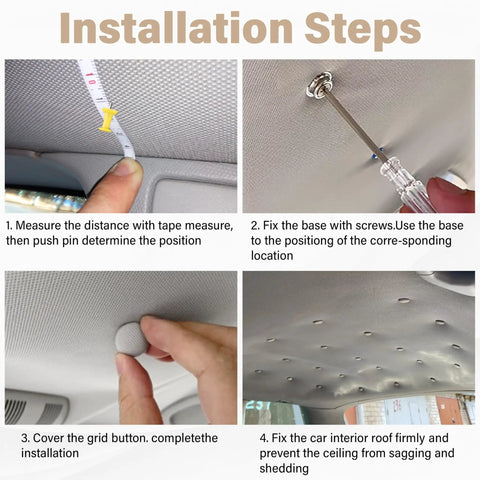 Installation Steps

1. Measure the distance with tape measure, then push pin determine the position

2. Fix the base with screws.Use the base to the positiong of the corre-sponding location

3. Cover the grid button. completethe installation

4. Fix the car interior roof firmly and prevent the ceiling from sagging and shedding