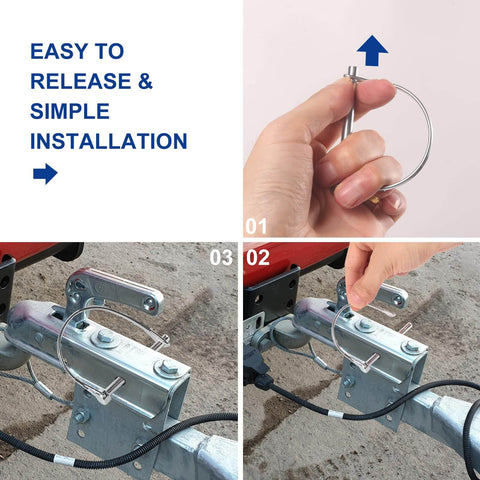 EASY TO RELEASE & SIMPLE INSTALLATION

01

03

02