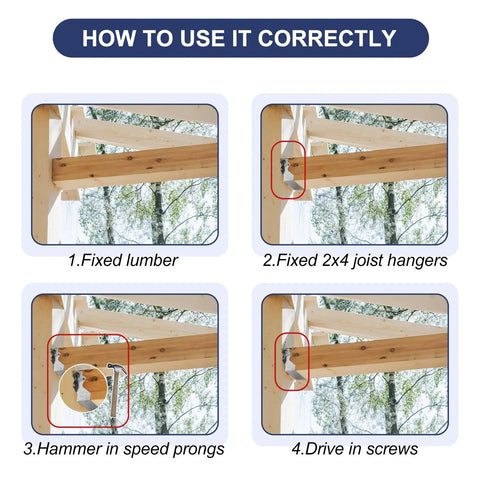 HOW TO USE IT CORRECTLY

1.Fixed lumber

2.Fixed 2x4 joist hangers

3.Hammer in speed prongs

4.Drive in screws