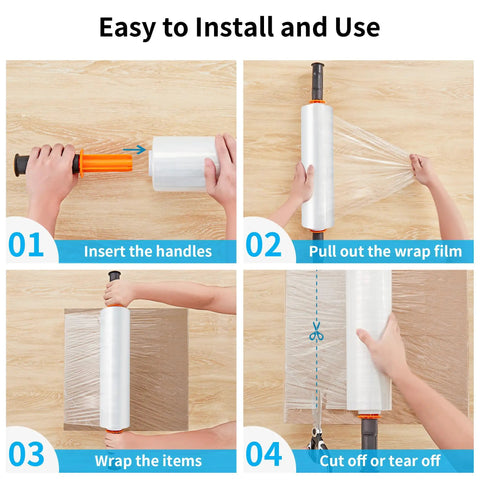 Easy to Install and Use

01 Insert the handles

02 Pull out the wrap film

03 Wrap the items

04 Cut off or tear off