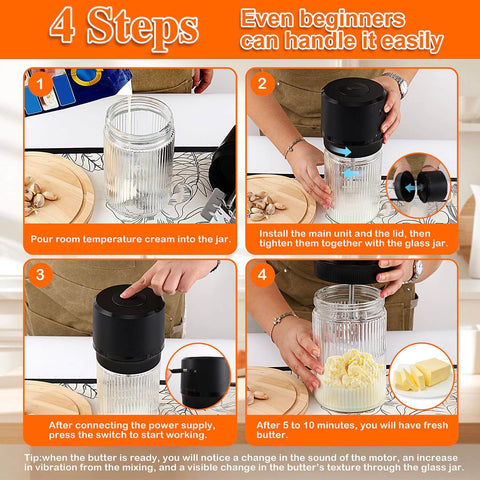 4 Steps

Even beginners can handle it easily

1

Pour room temperature cream into the jar.

2

Install the main unit and the lid, then tighten them together with the glass jar.

3

After connecting the power supply, press the switch to start working.

4

After 5 to 10 minutes, you will have fresh butter.

Tip:when the butter is ready, you will notice a change in the sound of the motor, an increase in vibration from the mixing, and a visible change in the butter's texture through the glass jar.