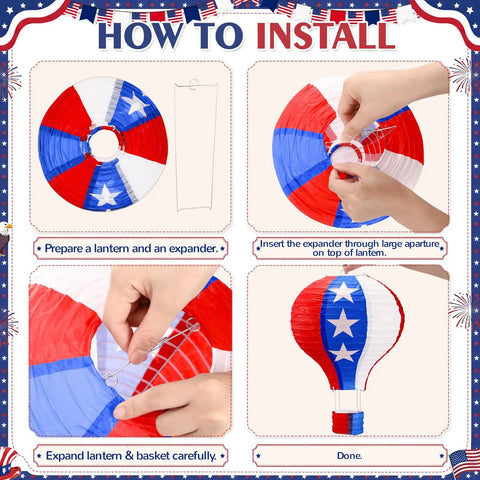 HOW TO INSTALL

Prepare a lantern and an expander.

Insert the expander through large aparture on top of lantern.

Expand lantern & basket carefully.

Done.