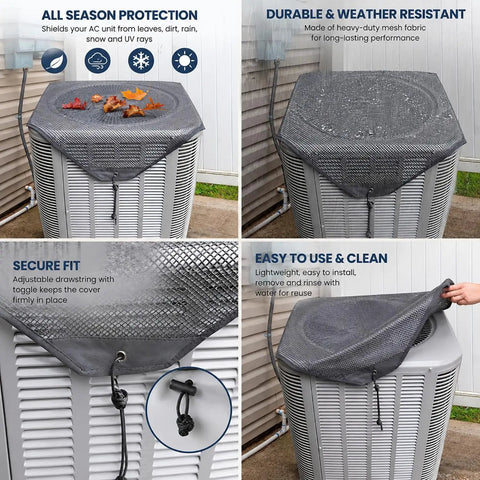 ALL SEASON PROTECTION
Shields your AC unit from leaves, dirt, rain, snow and UV rays

DURABLE & WEATHER RESISTANT
Made of heavy-duty mesh fabric for long-lasting performance

SECURE FIT
Adjustable drawstring with toggle keeps the cover firmly in place

EASY TO USE & CLEAN
Lightweight, easy to install, remove and rinse with water for reuse