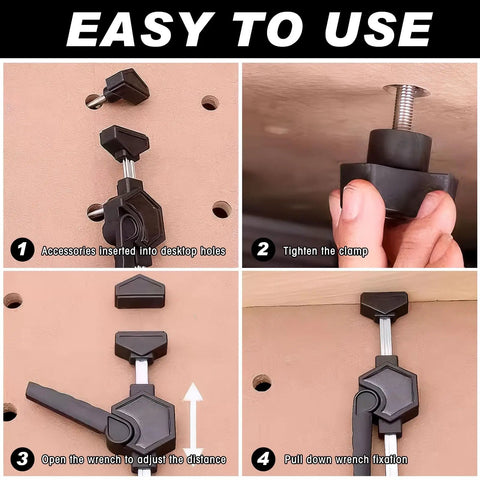 EASY TO USE

1 Accessories inserted into desktop holes

2 Tighten the clamp

3 Open the wrench to adjust the distance

4 Pull down wrench fixation