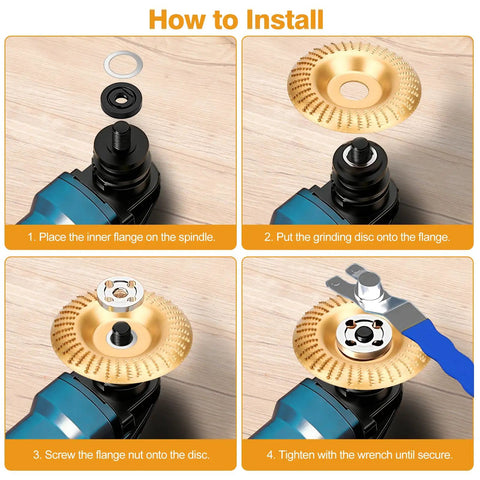 How to Install

1. Place the inner flange on the spindle.

2. Put the grinding disc onto the flange.

3. Screw the flange nut onto the disc.

4. Tighten with the wrench until secure.