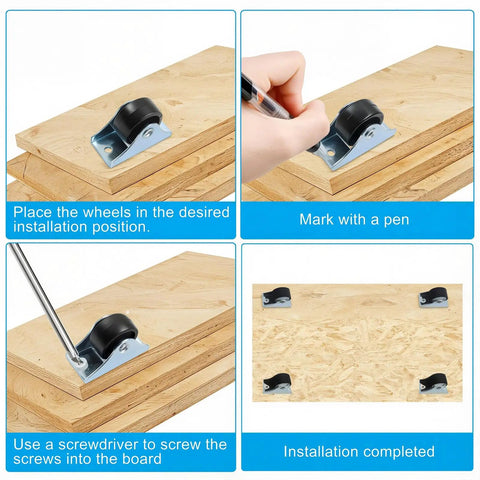 Place the wheels in the desired installation position.

Mark with a pen

Use a screwdriver to screw the screws into the board

Installation completed