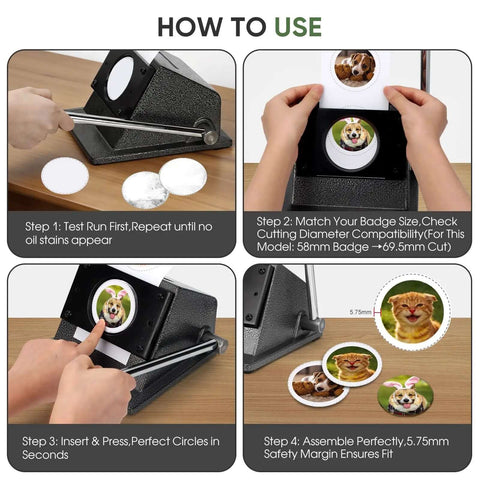 HOW TO USE

Step 1: Test Run First,Repeat until no oil stains appear

Step 2: Match Your Badge Size,Check Cutting Diameter Compatibility(For This Model: 58mm Badge →69.5mm Cut)

Step 3: Insert & Press,Perfect Circles in Seconds

5.75mm

Step 4: Assemble Perfectly,5.75mm Safety Margin Ensures Fit