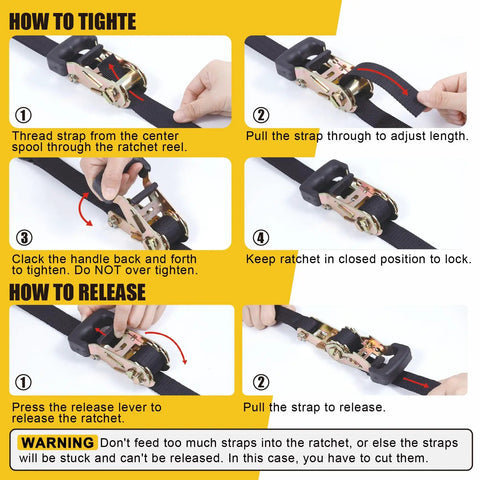 HOW TO TIGHTE

①

Thread strap from the center spool through the ratchet reel.

②

Pull the strap through to adjust length.

③

Clack the handle back and forth to tighten. Do NOT over tighten.

④

Keep ratchet in closed position to lock.

HOW TO RELEASE

①

Press the release lever to release the ratchet.

②

Pull the strap to release.

WARNING Don't feed too much straps into the ratchet, or else the straps will be stuck and can't be released. In this case, you have to cut them.