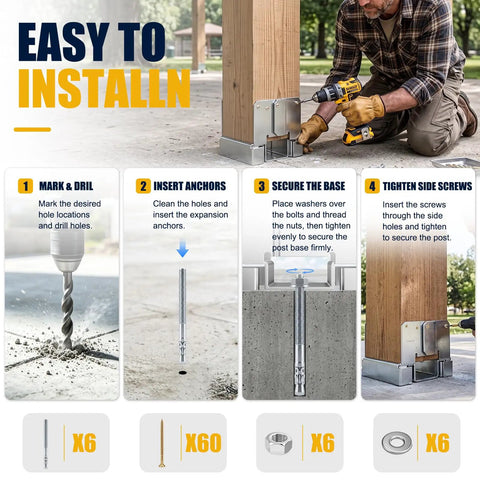 EASY TO INSTALLN

1 MARK & DRIL
Mark the desired hole locations and drill holes.

2 INSERT ANCHORS
Clean the holes and insert the expansion anchors.

3 SECURE THE BASE
Place washers over the bolts and thread the nuts, then tighten evenly to secure the post base firmly.

4 TIGHTEN SIDE SCREWS
Insert the screws through the side holes and tighten to secure the post.

X6

X60

X6

X6