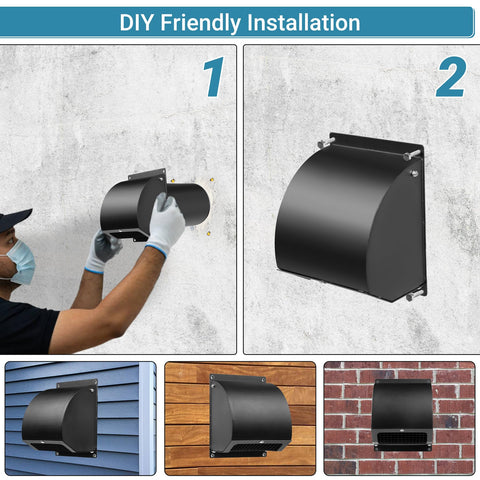 DIY Friendly Installation

1

2