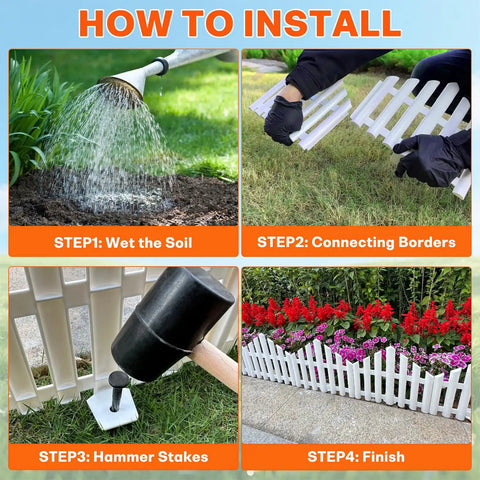 HOW TO INSTALL

STEP1: Wet the Soil

STEP2: Connecting Borders

STEP3: Hammer Stakes

STEP4: Finish