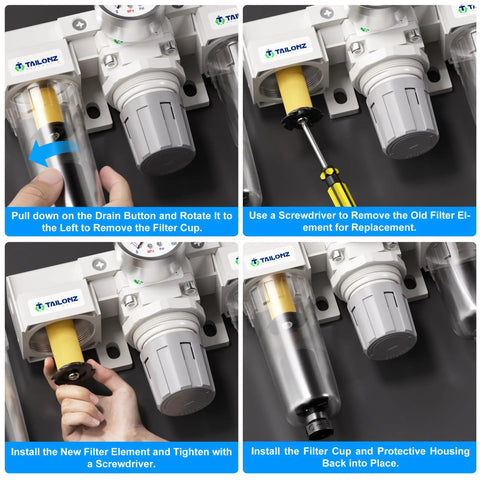 TAILONZ

Pull down on the Drain Button and Rotate It to the Left to Remove the Filter Cup.

TAILONZ

Use a Screwdriver to Remove the Old Filter Element for Replacement.

TAILONZ

Install the New Filter Element and Tighten with a Screwdriver.

TAILONZ

Install the Filter Cup and Protective Housing Back into Place.