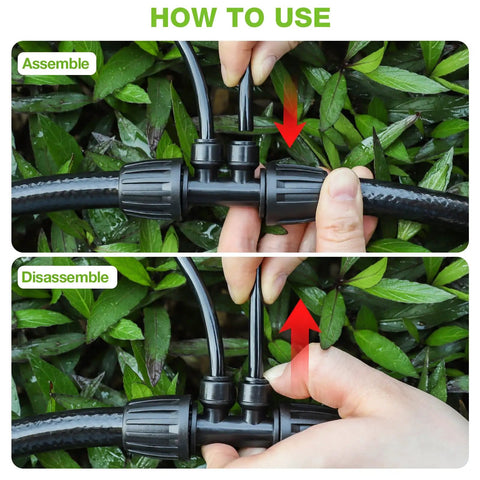 HOW TO USE

Assemble

Disassemble