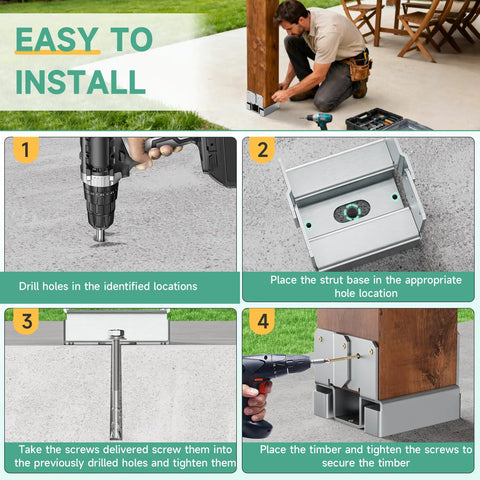 EASY TO INSTALL

1

Drill holes in the identified locations

2

Place the strut base in the appropriate hole location

3

Take the screws delivered screw them into the previously drilled holes and tighten them

4

Place the timber and tighten the screws to secure the timber