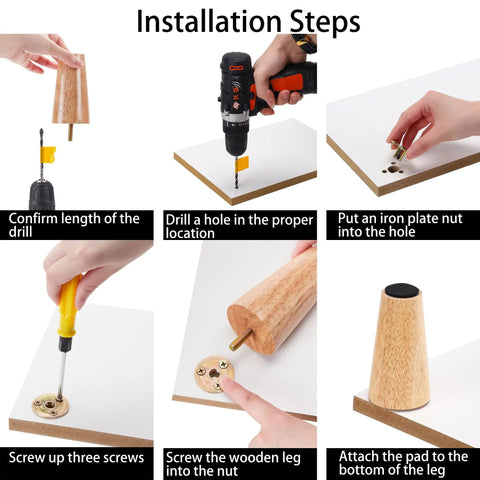 Installation Steps

Confirm length of the drill

Drill a hole in the proper location

Put an iron plate nut into the hole

Screw up three screws

Screw the wooden leg into the nut

Attach the pad to the bottom of the leg