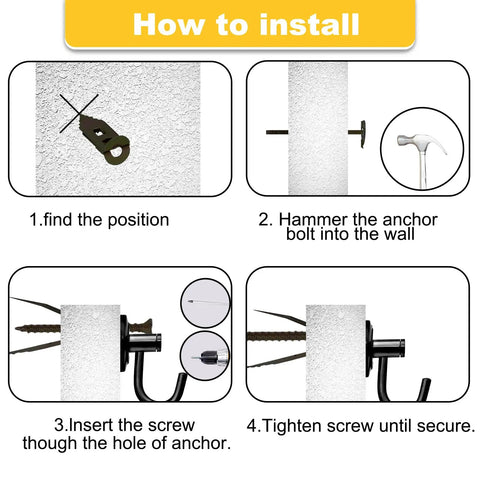 How to install

1.find the position

2. Hammer the anchor bolt into the wall

3.Insert the screw though the hole of anchor.

4.Tighten screw until secure.