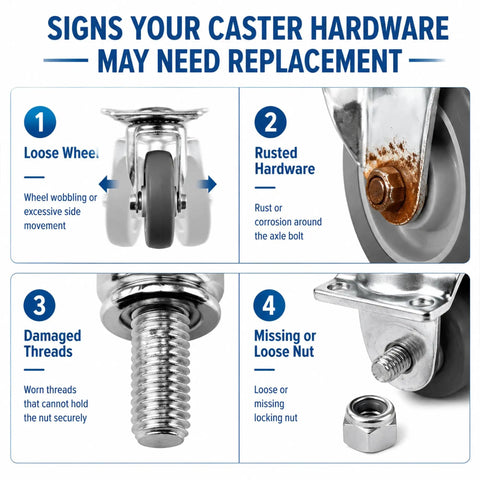 SIGNS YOUR CASTER HARDWARE MAY NEED REPLACEMENT

1

Loose Wheel

Wheel wobbling or excessive side movement

2

Rusted Hardware

Rust or corrosion around the axle bolt

3

Damaged Threads

Worn threads that cannot hold the nut securely

4

Missing or Loose Nut

Loose or missing locking nut