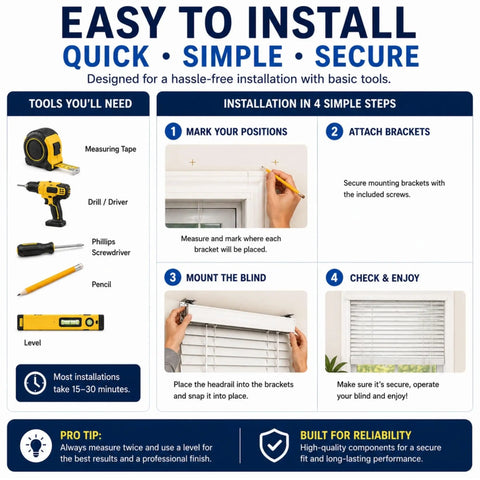 EASY TO INSTALL

QUICK • SIMPLE • SECURE

Designed for a hassle-free installation with basic tools.

TOOLS YOU'LL NEED

Measuring Tape

Drill / Driver

Phillips Screwdriver

Pencil

Level

Most installations take 15–30 minutes.

INSTALLATION IN 4 SIMPLE STEPS

1 MARK YOUR POSITIONS

Measure and mark where each bracket will be placed.

2 ATTACH BRACKETS

Secure mounting brackets with the included screws.

3 MOUNT THE BLIND

Place the headrail into the brackets and snap it into place.

4 CHECK & ENJOY

Make sure it's secure, operate your blind and enjoy!

PRO TIP:
Always measure twice and use a level for the best results and a professional finish.

BUILT FOR RELIABILITY
High-quality components for a secure fit and long-lasting performance.