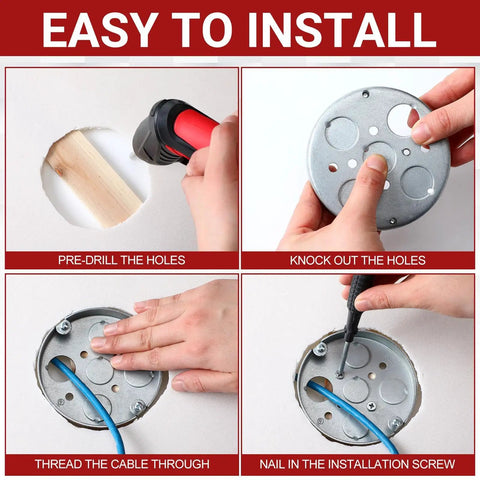 EASY TO INSTALL

PRE-DRILL THE HOLES

KNOCK OUT THE HOLES

THREAD THE CABLE THROUGH

NAIL IN THE INSTALLATION SCREW