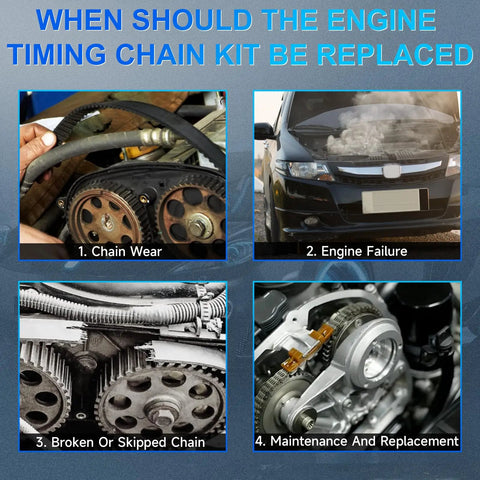 WHEN SHOULD THE ENGINE TIMING CHAIN KIT BE REPLACED

1. Chain Wear

2. Engine Failure

3. Broken Or Skipped Chain

4. Maintenance And Replacement