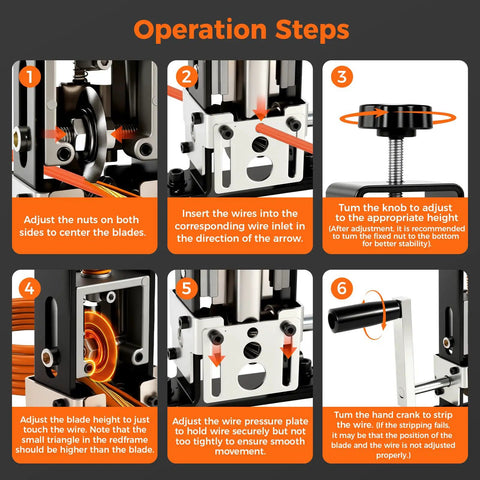 Operation Steps

1

Adjust the nuts on both sides to center the blades.

2

Insert the wires into the corresponding wire inlet in the direction of the arrow.

3

Tum the knob to adjust to the appropriate height (After adjustment, it is recommended to tum the fixed nut to the bottom for better stability).

4

Adjust the blade height to just touch the wire. Note that the small triangle in the redframe should be higher than the blade.

5

Adjust the wire pressure plate to hold wire securely but not too tightly to ensure smooth movement.

6

Tum the hand crank to strip the wire. (If the stripping fails, it may be that the position of the blade and the wire is not adjusted properly.)