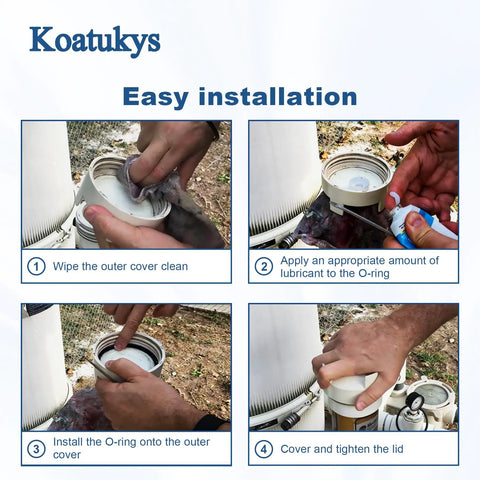 Koatukys

Easy installation

1 Wipe the outer cover clean

2 Apply an appropriate amount of lubricant to the O-ring

3 Install the O-ring onto the outer cover

4 Cover and tighten the lid