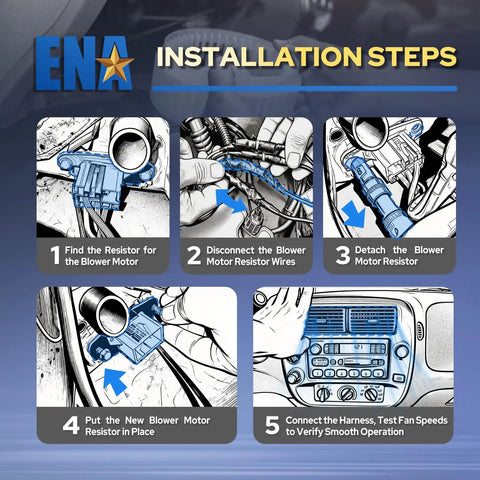 ENA

INSTALLATION STEPS

1 Find the Resistor for the Blower Motor

2 Disconnect the Blower Motor Resistor Wires

3 Detach the Blower Motor Resistor

4 Put the New Blower Motor Resistor in Place

5 Connect the Harness, Test Fan Speeds to Verify Smooth Operation