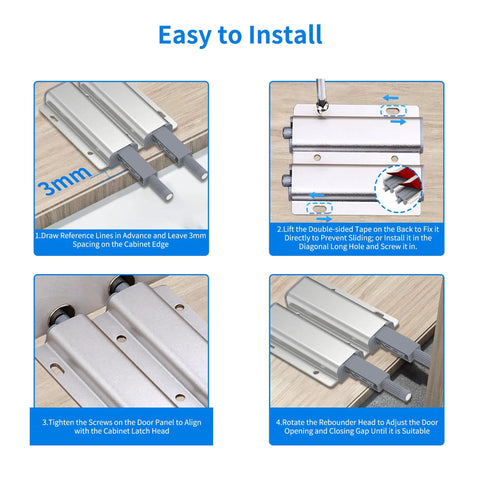 Easy to Install

3mm

1.Draw Reference Lines in Advance and Leave 3mm Spacing on the Cabinet Edge

2.Lift the Double-sided Tape on the Back to Fix it Directly to Prevent Sliding; or Install it in the Diagonal Long Hole and Screw it in.

3.Tighten the Screws on the Door Panel to Align with the Cabinet Latch Head

4.Rotate the Rebounder Head to Adjust the Door Opening and Closing Gap Until it is Suitable