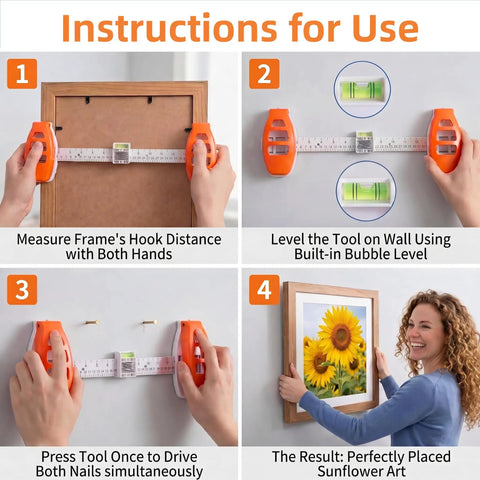 Instructions for Use

1

Measure Frame's Hook Distance with Both Hands

2

Level the Tool on Wall Using Built-in Bubble Level

3

Press Tool Once to Drive Both Nails simultaneously

4

The Result: Perfectly Placed Sunflower Art