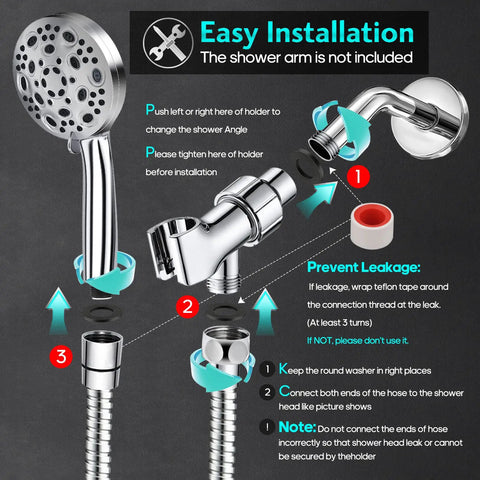 Easy Installation
The shower arm is not included

Push left or right here of holder to change the shower Angle

Please tighten here of holder before installation

1

2

3

Prevent Leakage:
If leakage, wrap teflon tape around the connection thread at the leak. (At least 3 turns)
If NOT, please don't use it.

1 Keep the round washer in right places

2 Connect both ends of the hose to the shower head like picture shows

! Note: Do not connect the ends of hose incorrectly so that shower head leak or cannot be secured by theholder