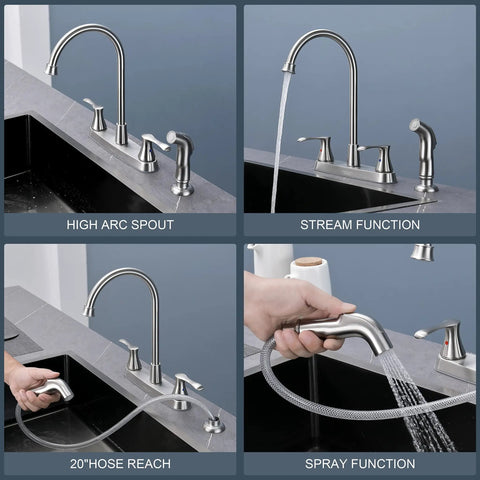 HIGH ARC SPOUT

STREAM FUNCTION

20"HOSE REACH

SPRAY FUNCTION