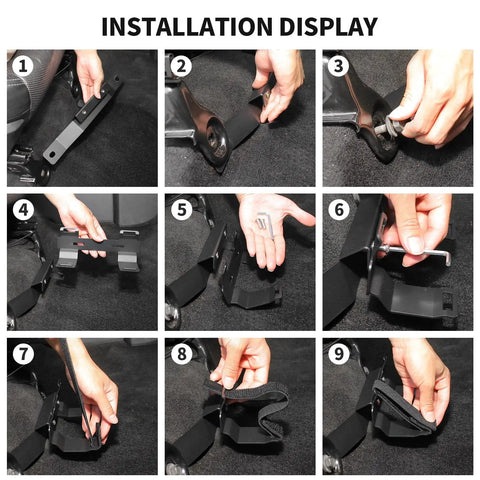 INSTALLATION DISPLAY

1

2

3

4

5

6

7

8

9