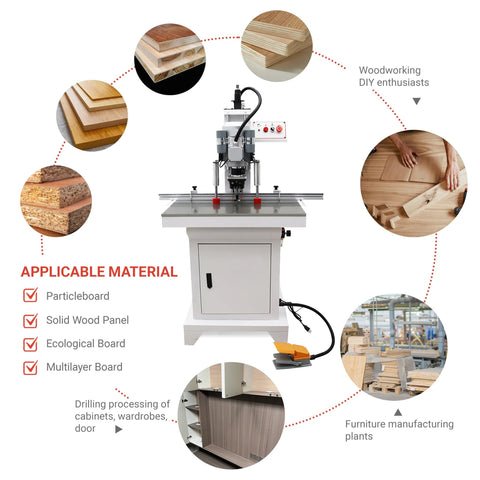 Woodworking DIY enthusiasts

APPLICABLE MATERIAL

Particleboard

Solid Wood Panel

Ecological Board

Multilayer Board

Drilling processing of cabinets, wardrobes, door

Furniture manufacturing plants