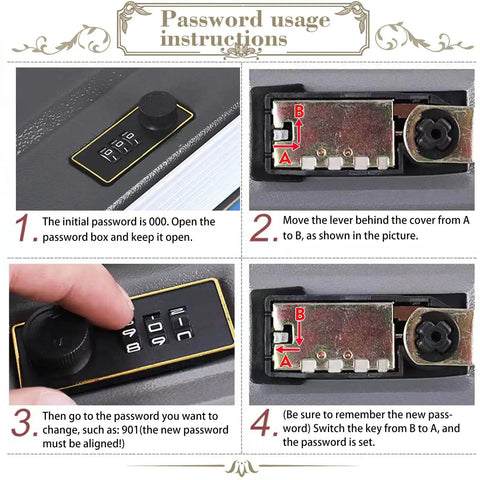 Password usage instructions

B
A

1. The initial password is 000. Open the password box and keep it open.

2. Move the lever behind the cover from A to B, as shown in the picture.

B
A

3. Then go to the password you want to change, such as: 901(the new password must be aligned!)

4. (Be sure to remember the new password) Switch the key from B to A, and the password is set.