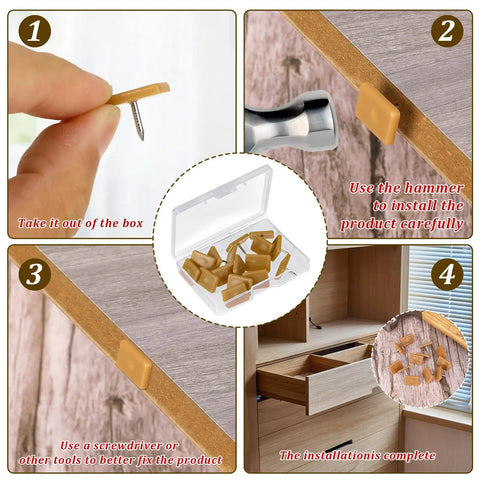 1

Take it out of the box

2

Use the hammer to install the product carefully

3

Use a screwdriver or other tools to better fix the product

4

The installationis complete