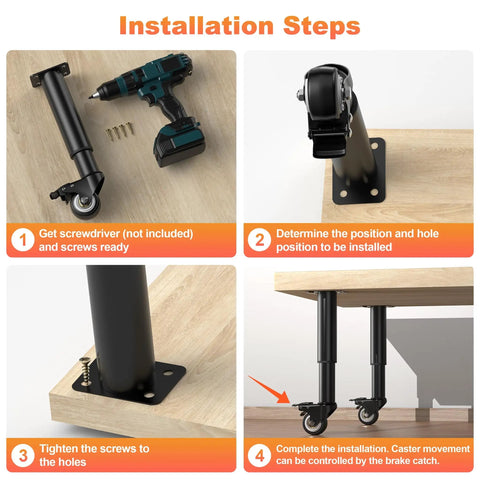 Installation Steps

1 Get screwdriver (not included) and screws ready

2 Determine the position and hole position to be installed

3 Tighten the screws to the holes

4 Complete the installation. Caster movement can be controlled by the brake catch.