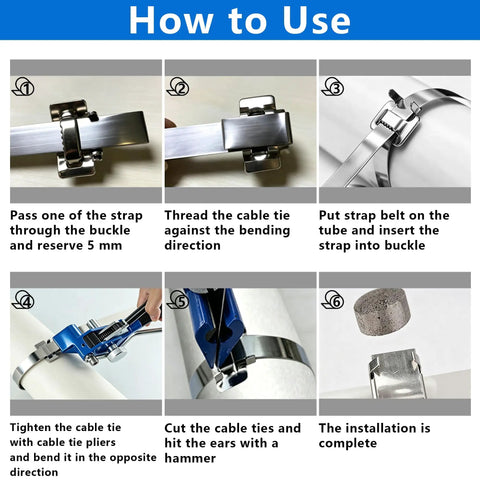 How to Use

①

Pass one of the strap through the buckle and reserve 5 mm

②

Thread the cable tie against the bending direction

③

Put strap belt on the tube and insert the strap into buckle

④

Tighten the cable tie with cable tie pliers and bend it in the opposite direction

⑤

Cut the cable ties and hit the ears with a hammer

⑥

The installation is complete