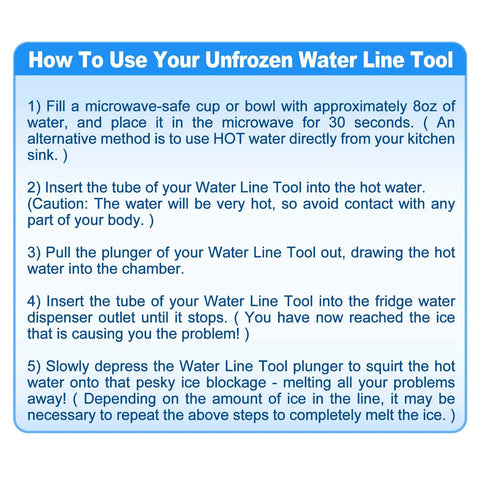 How To Use Your Unfrozen Water Line Tool

1) Fill a microwave-safe cup or bowl with approximately 8oz of water, and place it in the microwave for 30 seconds. ( An alternative method is to use HOT water directly from your kitchen sink. )

2) Insert the tube of your Water Line Tool into the hot water. (Caution: The water will be very hot, so avoid contact with any part of your body. )

3) Pull the plunger of your Water Line Tool out, drawing the hot water into the chamber.

4) Insert the tube of your Water Line Tool into the fridge water dispenser outlet until it stops. ( You have now reached the ice that is causing you the problem! )

5) Slowly depress the Water Line Tool plunger to squirt the hot water onto that pesky ice blockage - melting all your problems away! ( Depending on the amount of ice in the line, it may be necessary to repeat the above steps to completely melt the ice. )