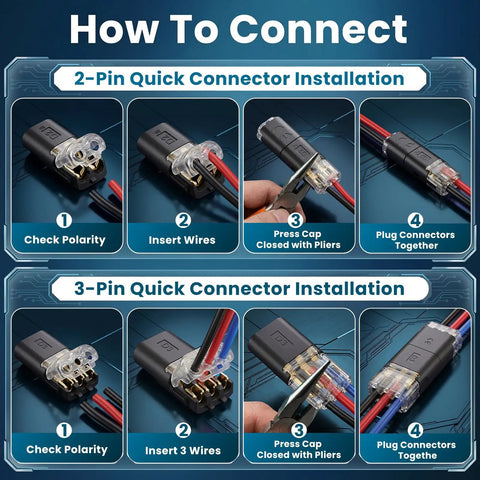 How To Connect

2-Pin Quick Connector Installation

1
Check Polarity

2
Insert Wires

3
Press Cap Closed with Pliers

4
Plug Connectors Together

3-Pin Quick Connector Installation

1
Check Polarity

2
Insert 3 Wires

3
Press Cap Closed with Pliers

4
Plug Connectors Togethe