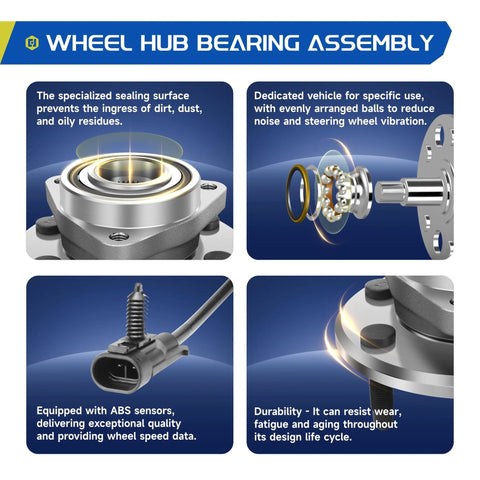 WHEEL HUB BEARING ASSEMBLY

The specialized sealing surface prevents the ingress of dirt, dust, and oily residues.

Dedicated vehicle for specific use, with evenly arranged balls to reduce noise and steering wheel vibration.

Equipped with ABS sensors, delivering exceptional quality and providing wheel speed data.

Durability - It can resist wear, fatigue and aging throughout its design life cycle.