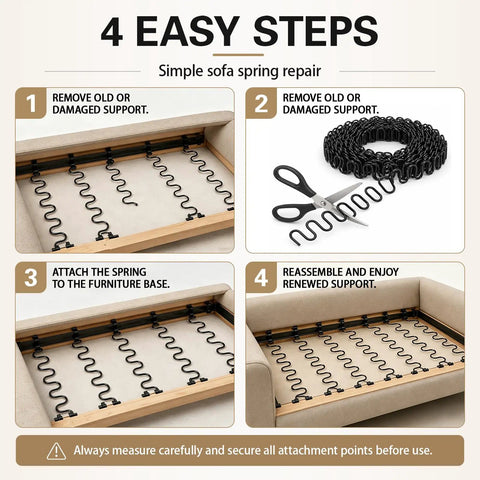 4 EASY STEPS

Simple sofa spring repair

1 REMOVE OLD OR DAMAGED SUPPORT.

2 REMOVE OLD OR DAMAGED SUPPORT.

3 ATTACH THE SPRING TO THE FURNITURE BASE.

4 REASSEMBLE AND ENJOY RENEWED SUPPORT.

Always measure carefully and secure all attachment points before use.