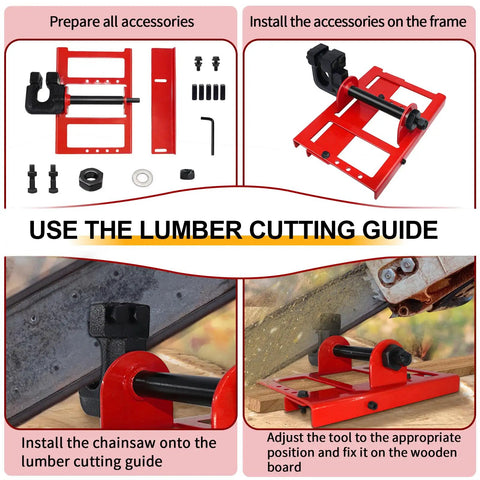 Prepare all accessories

Install the accessories on the frame

USE THE LUMBER CUTTING GUIDE

Install the chainsaw onto the lumber cutting guide

Adjust the tool to the appropriate position and fix it on the wooden board