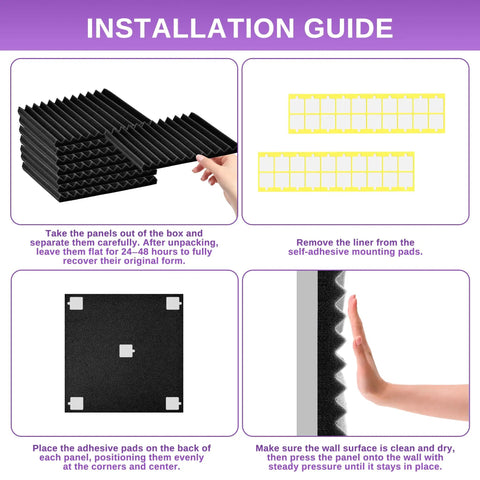 INSTALLATION GUIDE

Take the panels out of the box and separate them carefully. After unpacking, leave them flat for 24–48 hours to fully recover their original form.

Remove the liner from the self-adhesive mounting pads.

Place the adhesive pads on the back of each panel, positioning them evenly at the corners and center.

Make sure the wall surface is clean and dry, then press the panel onto the wall with steady pressure until it stays in place.