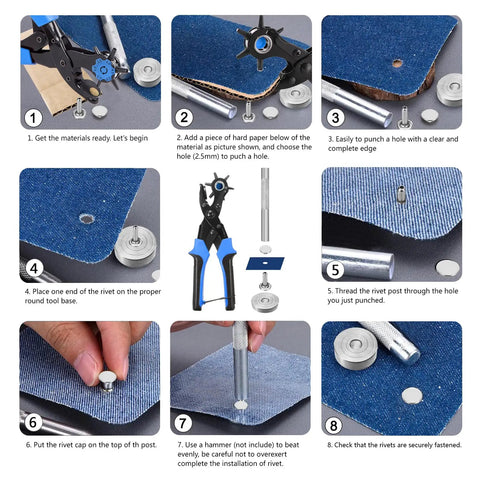 1

1. Get the materials ready. Let's begin

2

2. Add a piece of hard paper below of the material as picture shown, and choose the hole (2.5mm) to puch a hole.

3

3. Easily to punch a hole with a clear and complete edge

4

4. Place one end of the rivet on the proper round tool base.

5

5. Thread the rivet post through the hole you just punched.

6

6. Put the rivet cap on the top of th post.

7

7. Use a hammer (not include) to beat evenly, be careful not to overexert complete the installation of rivet.

8

8. Check that the rivets are securely fastened.