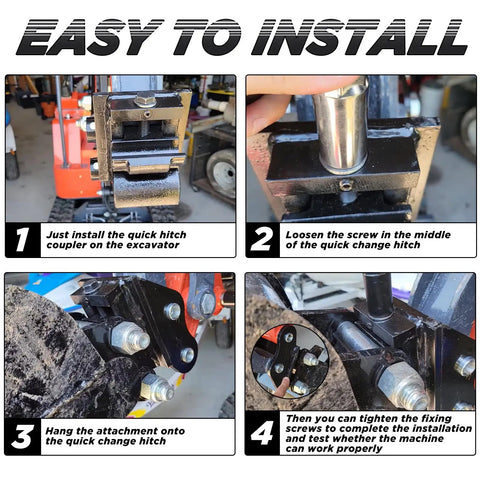 EASY TO INSTALL

1 Just install the quick hitch coupler on the excavator

2 Loosen the screw in the middle of the quick change hitch

3 Hang the attachment onto the quick change hitch

4 Then you can tighten the fixing screws to complete the installation and test whether the machine can work properly