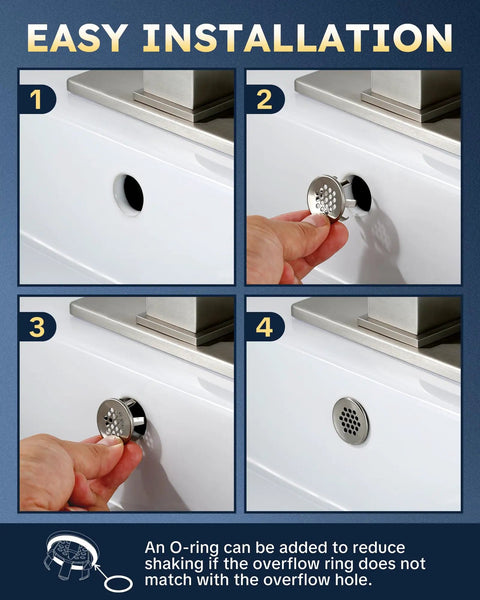 EASY INSTALLATION

1

2

3

4

An O-ring can be added to reduce shaking if the overflow ring does not match with the overflow hole.