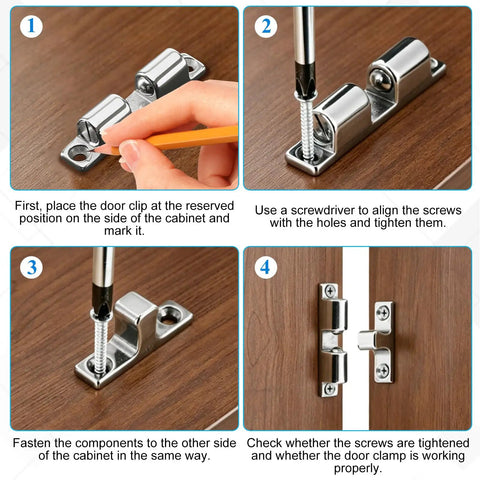 1

First, place the door clip at the reserved position on the side of the cabinet and mark it.

2

Use a screwdriver to align the screws with the holes and tighten them.

3

Fasten the components to the other side of the cabinet in the same way.

4

Check whether the screws are tightened and whether the door clamp is working properly.