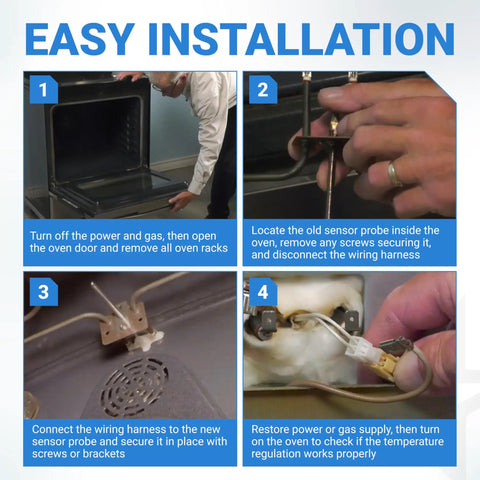 EASY INSTALLATION

1

Turn off the power and gas, then open the oven door and remove all oven racks

2

Locate the old sensor probe inside the oven, remove any screws securing it, and disconnect the wiring harness

3

Connect the wiring harness to the new sensor probe and secure it in place with screws or brackets

4

Restore power or gas supply, then turn on the oven to check if the temperature regulation works properly