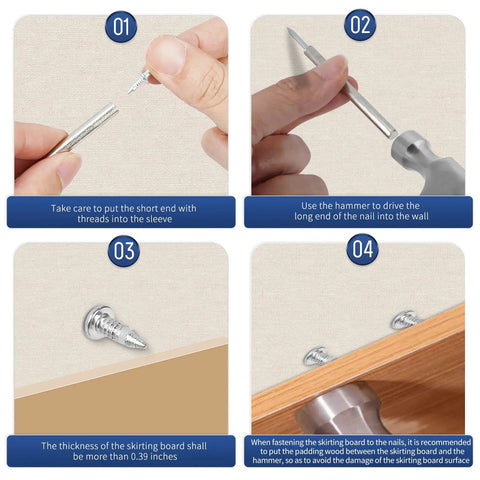 01

Take care to put the short end with threads into the sleeve

02

Use the hammer to drive the long end of the nail into the wall

03

The thickness of the skirting board shall be more than 0.39 inches

04

When fastening the skirting board to the nails, it is recommended to put the padding wood between the skirting board and the hammer, so as to avoid the damage of the skirting board surface