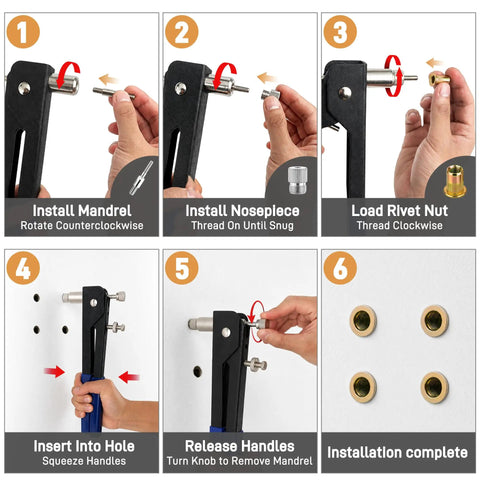 1
Install Mandrel
Rotate Counterclockwise

2
Install Nosepiece
Thread On Until Snug

3
Load Rivet Nut
Thread Clockwise

4
Insert Into Hole
Squeeze Handles

5
Release Handles
Turn Knob to Remove Mandrel

6
Installation complete